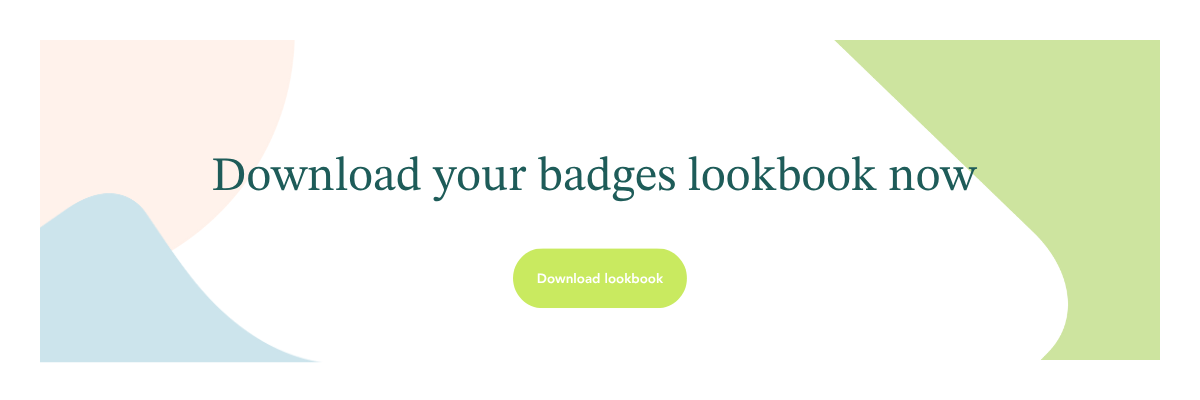 Download your badges lookbook now

Download lookbook